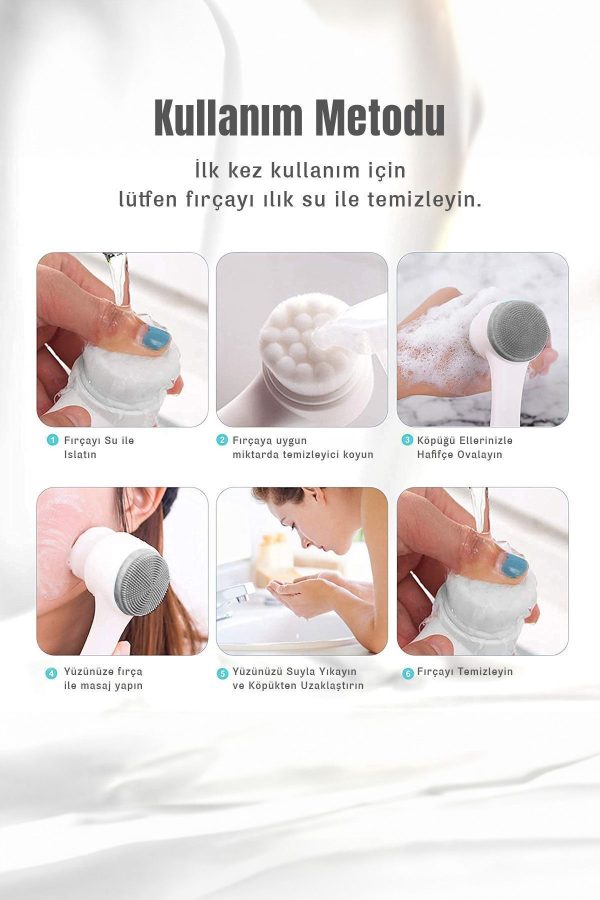 Kullanım Metodu

İlk kez kullanım için lütfen fırçayı ılık su ile temizleyin.

1 Fırçayı Su ile Islatın

2 Fırçaya uygun miktarda temizleyici koyun

3 Köpüğü Ellerinizle Hafifçe Ovalayın

4 Yüzünüze fırça ile masaj yapın

5 Yüzünüzü Suyla Yıkayın ve Köpükten Uzaklaştırın

6 Fırçayı Temizleyin