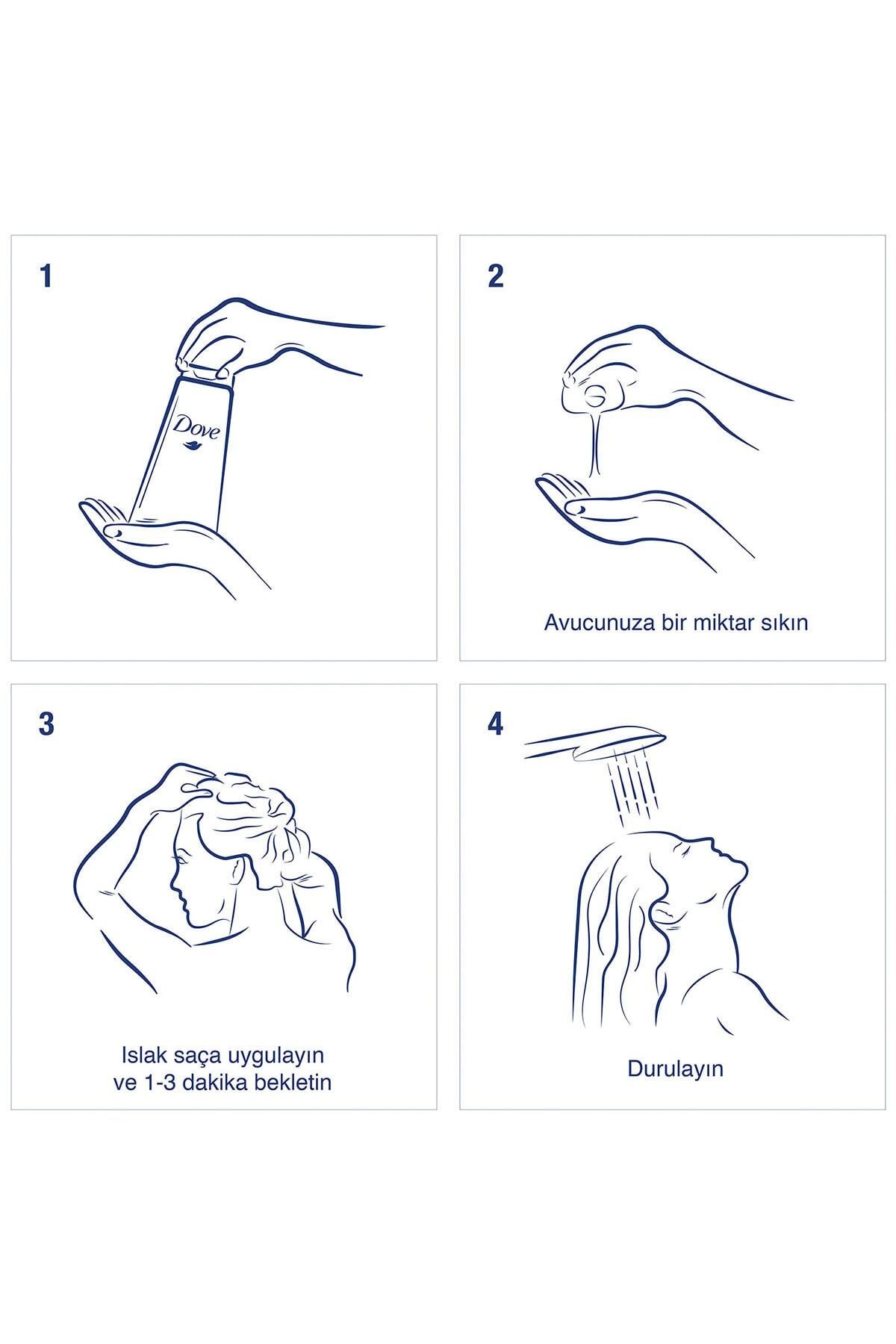 1

Dove

2

Avucunuza bir miktar sıkın

3

Islak saça uygulayın ve 1-3 dakika bekletin

4

Durulayın